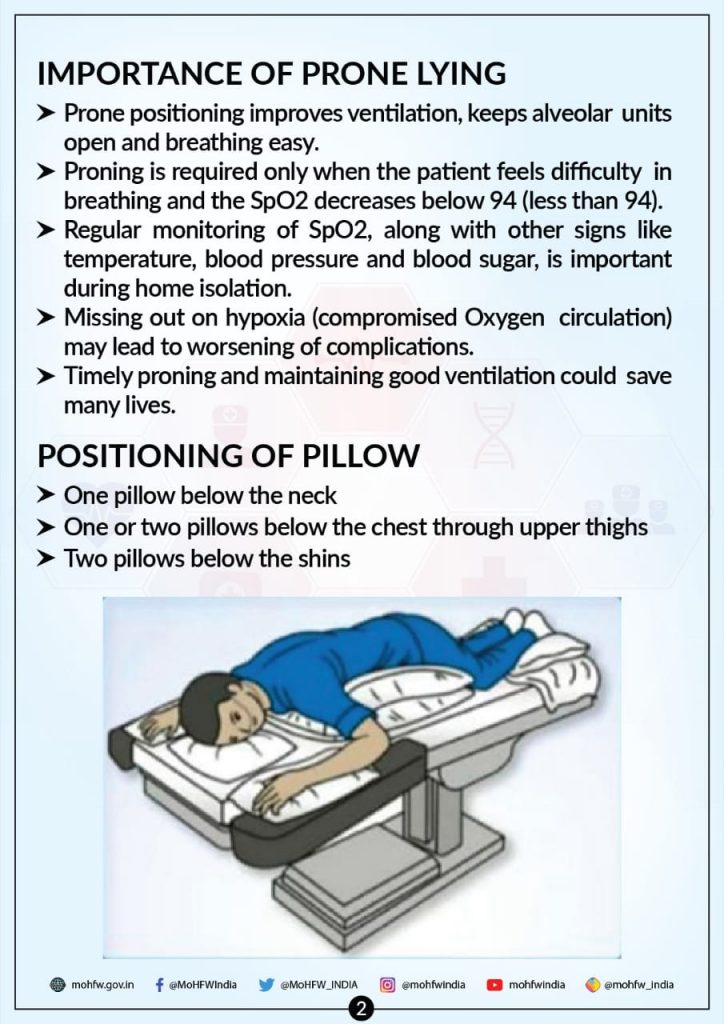 IMPORTANCE OF PRONE LYING

➤ Prone positioning improves ventilation, keeps alveolar units open and breathing easy.
➤ Proning is required only when the patient feels difficulty in breathing and the SpO2 decreases below 94 (less than 94).
➤ Regular monitoring of SpO2, along with other signs like temperature, blood pressure and blood sugar, is important during home isolation.
➤ Missing out on hypoxia (compromised Oxygen circulation) may lead to worsening of complications.
➤ Timely proning and maintaining good ventilation could save many lives.

POSITIONING OF PILLOW

➤ One pillow below the neck
➤ One or two pillows below the chest through upper thighs
➤ Two pillows below the shins

mohfw.gov.in @MoHFWIndia @MoHFW_INDIA @mohfwindia mohfwindia @mohfw_india

2