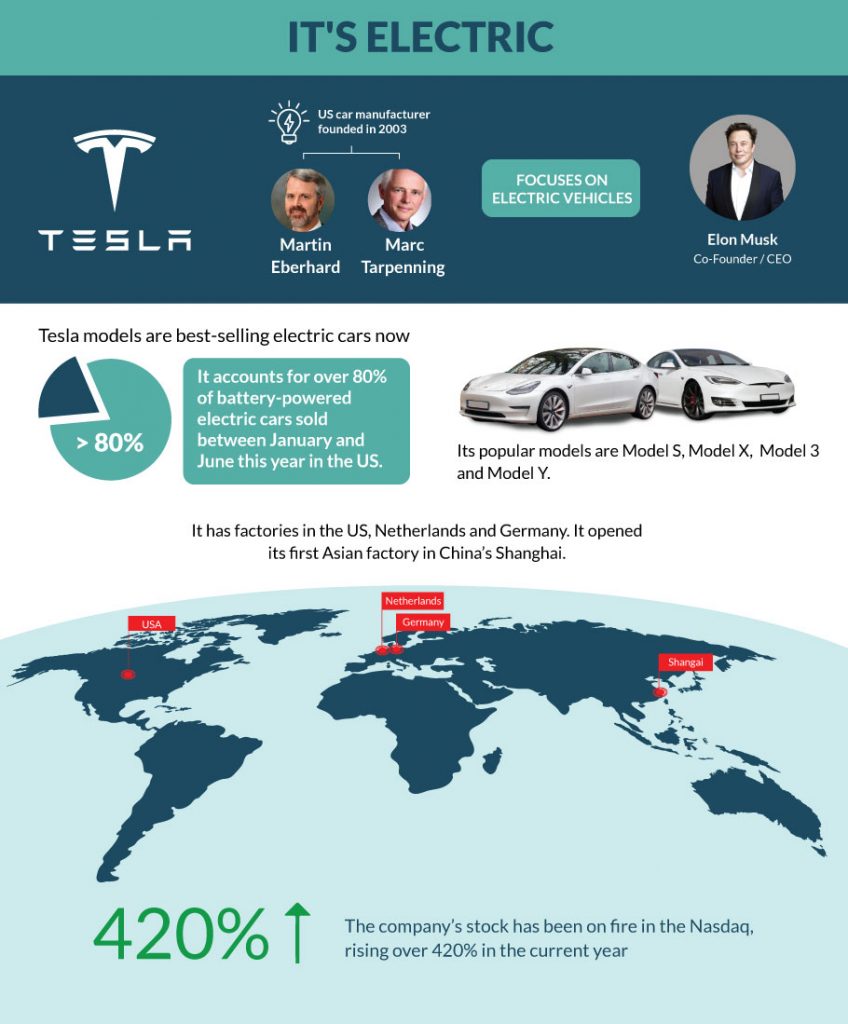 IT'S ELECTRIC

TESLA

US car manufacturer founded in 2003

Martin Eberhard

Marc Tarpenning

FOCUSES ON ELECTRIC VEHICLES

Elon Musk
Co-Founder / CEO

Tesla models are best-selling electric cars now

> 80%

It accounts for over 80% of battery-powered electric cars sold between January and June this year in the US.

Its popular models are Model S, Model X, Model 3 and Model Y.

It has factories in the US, Netherlands and Germany. It opened its first Asian factory in China's Shanghai.

USA

Netherlands

Germany

Shangai

420%

The company's stock has been on fire in the Nasdaq, rising over 420% in the current year